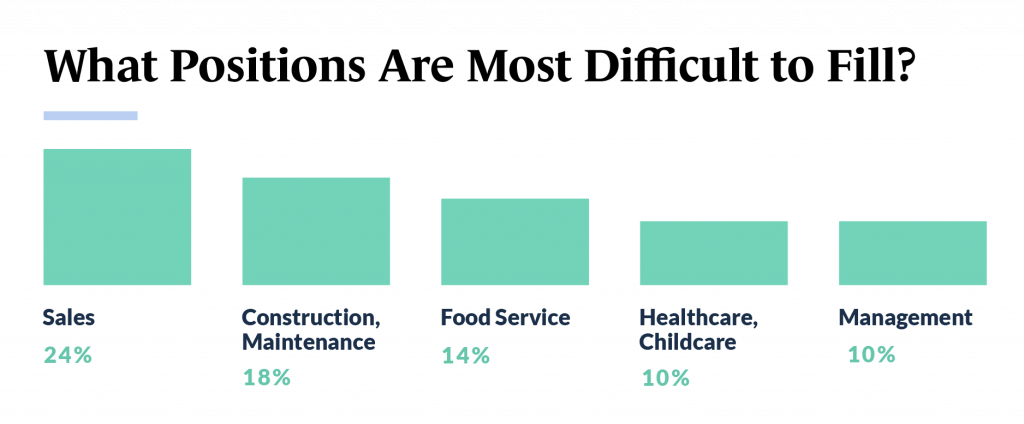 What Positions Are Most Difficult to Fill?

Sales
24%

Construction, Maintenance
18%

Food Service
14%

Healthcare, Childcare
10%

Management
10%