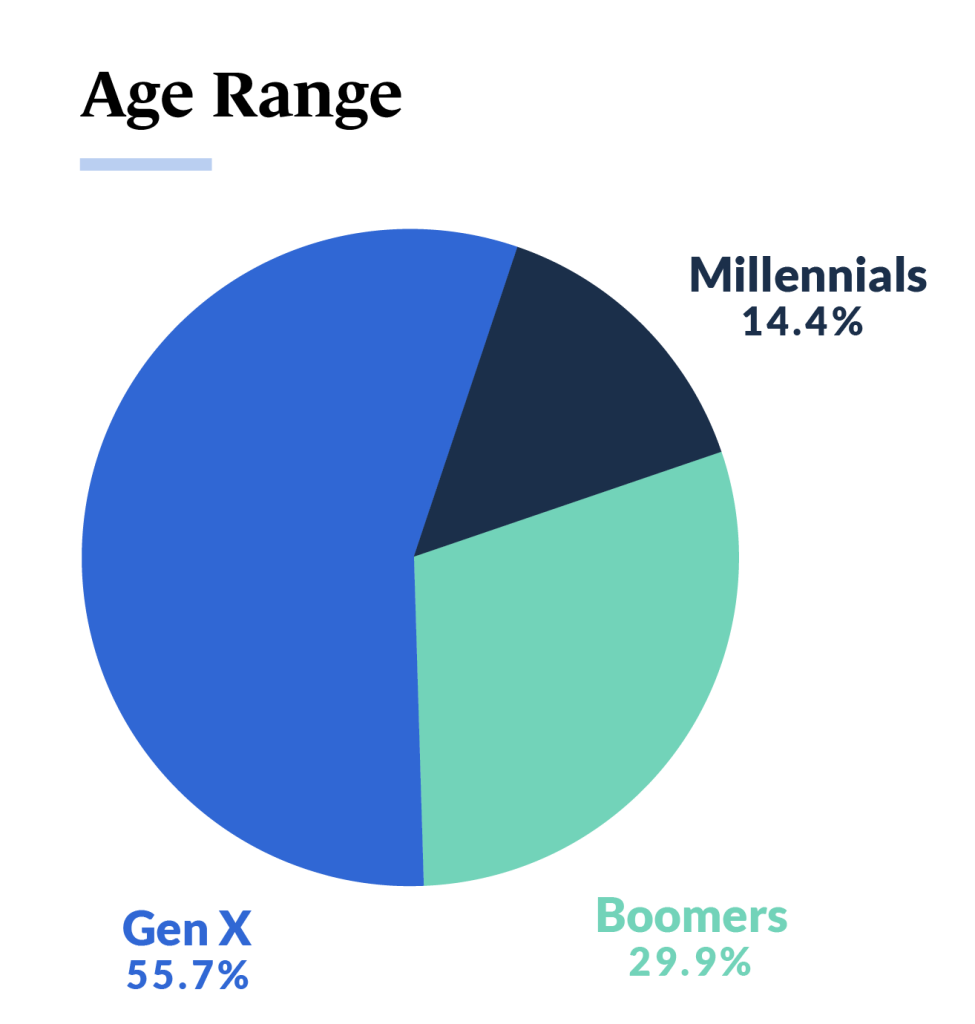 Age Range

Millennials
14.4%

Gen X
55.7%

Boomers
29.9%