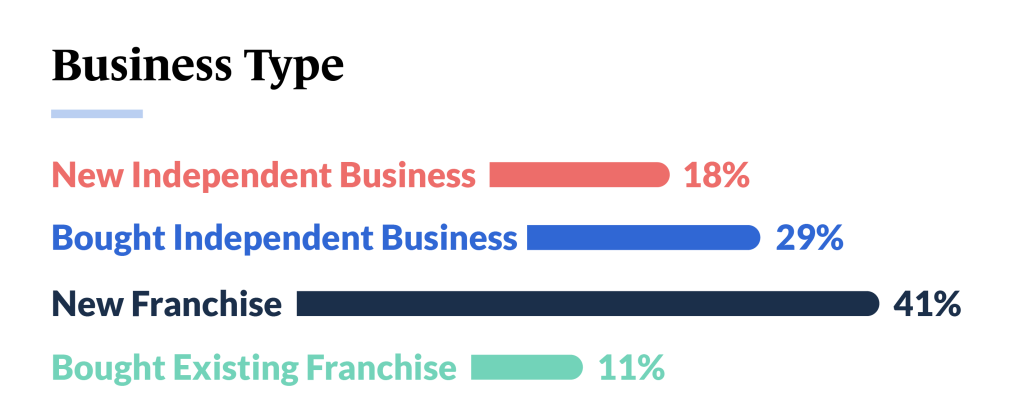 Business Type

New Independent Business 18%

Bought Independent Business 29%

New Franchise 41%

Bought Existing Franchise 11%