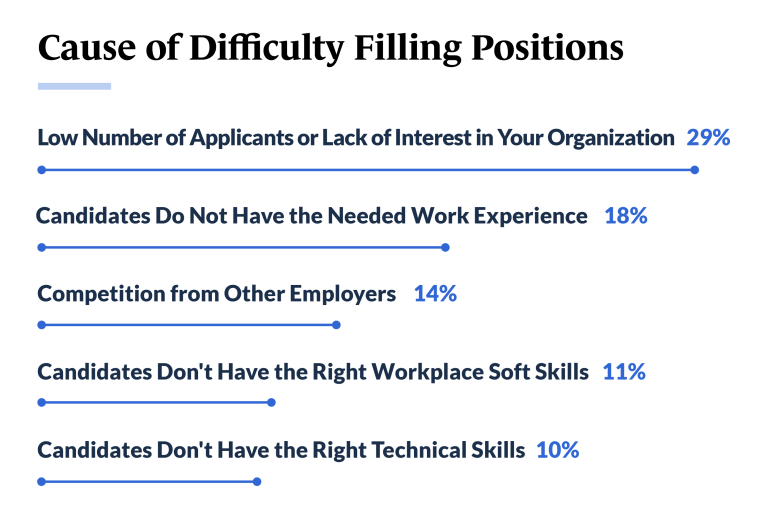 Cause of Difficulty Filling Positions

Low Number of Applicants or Lack of Interest in Your Organization 29%

Candidates Do Not Have the Needed Work Experience 18%

Competition from Other Employers 14%

Candidates Don't Have the Right Workplace Soft Skills 11%

Candidates Don't Have the Right Technical Skills 10%