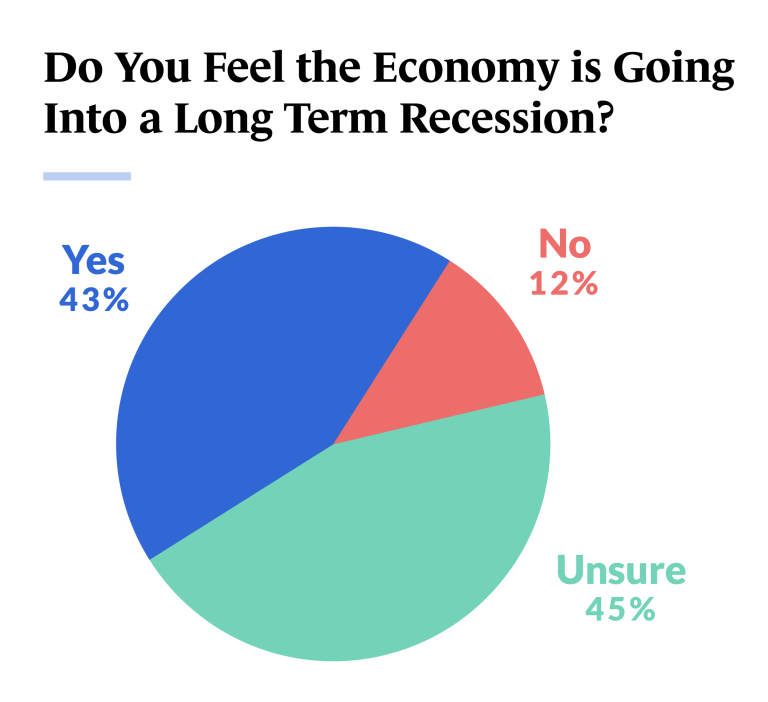 Do You Feel the Economy is Going Into a Long Term Recession?

Yes
43%

No
12%

Unsure
45%