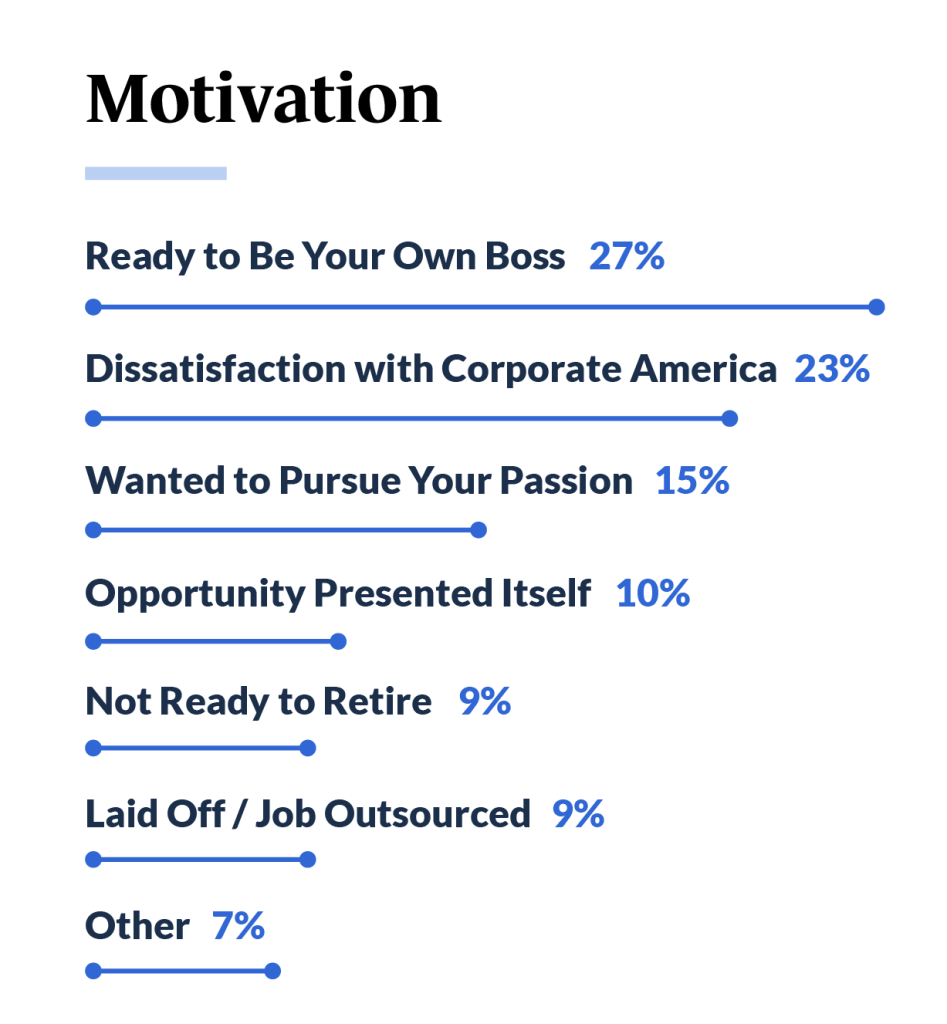 Motivation

Ready to Be Your Own Boss 27%

Dissatisfaction with Corporate America 23%

Wanted to Pursue Your Passion 15%

Opportunity Presented Itself 10%

Not Ready to Retire 9%

Laid Off / Job Outsourced 9%

Other 7%