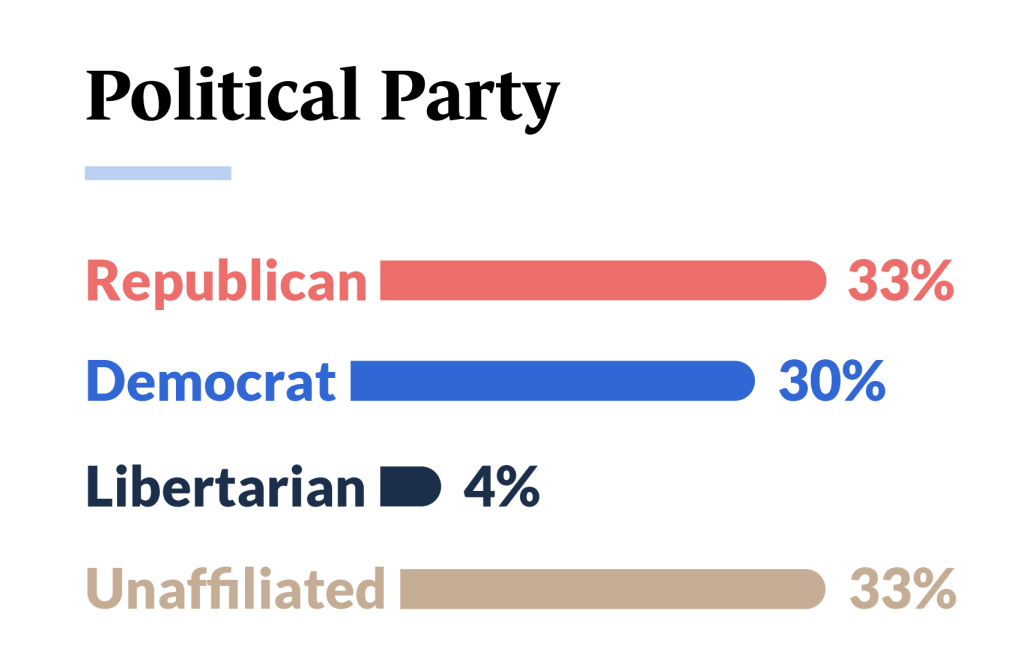 Political Party

Republican 33%

Democrat 30%

Libertarian 4%

Unaffiliated 33%