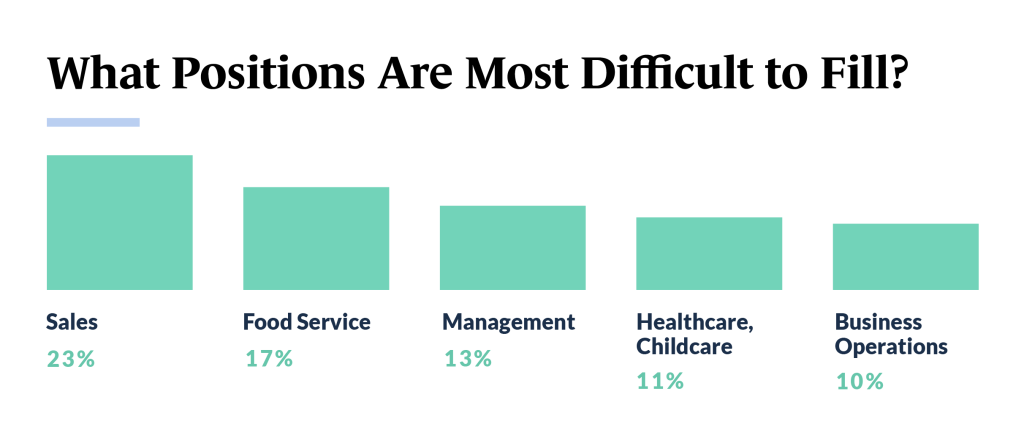 What Positions Are Most Difficult to Fill?

Sales
23%

Food Service
17%

Management
13%

Healthcare, Childcare
11%

Business Operations
10%