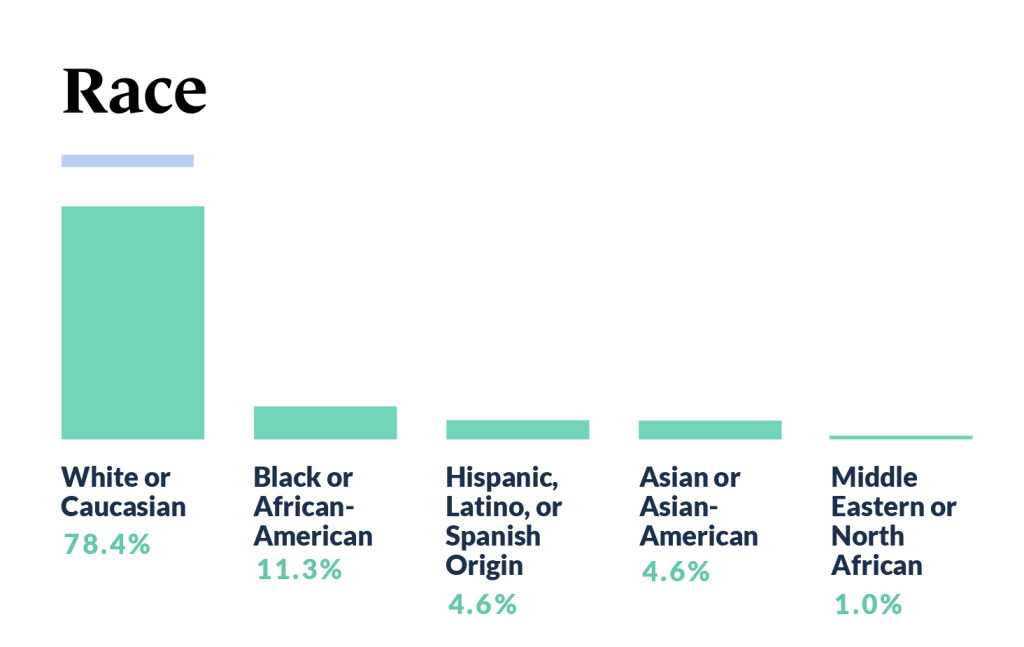 Race

White or Caucasian
78.4%

Black or African-American
11.3%

Hispanic, Latino, or Spanish Origin
4.6%

Asian or Asian-American
4.6%

Middle Eastern or North African
1.0%