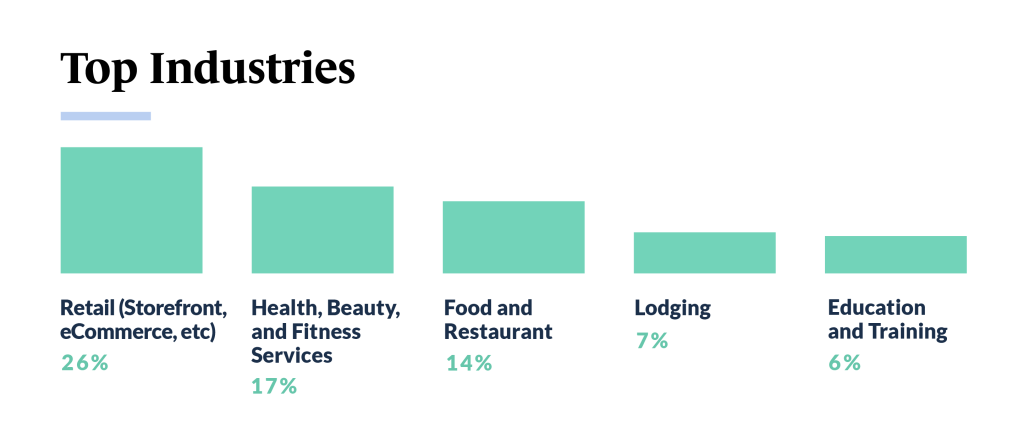 Top Industries

Retail (Storefront, eCommerce, etc)
26%

Health, Beauty, and Fitness Services
17%

Food and Restaurant
14%

Lodging
7%

Education and Training
6%