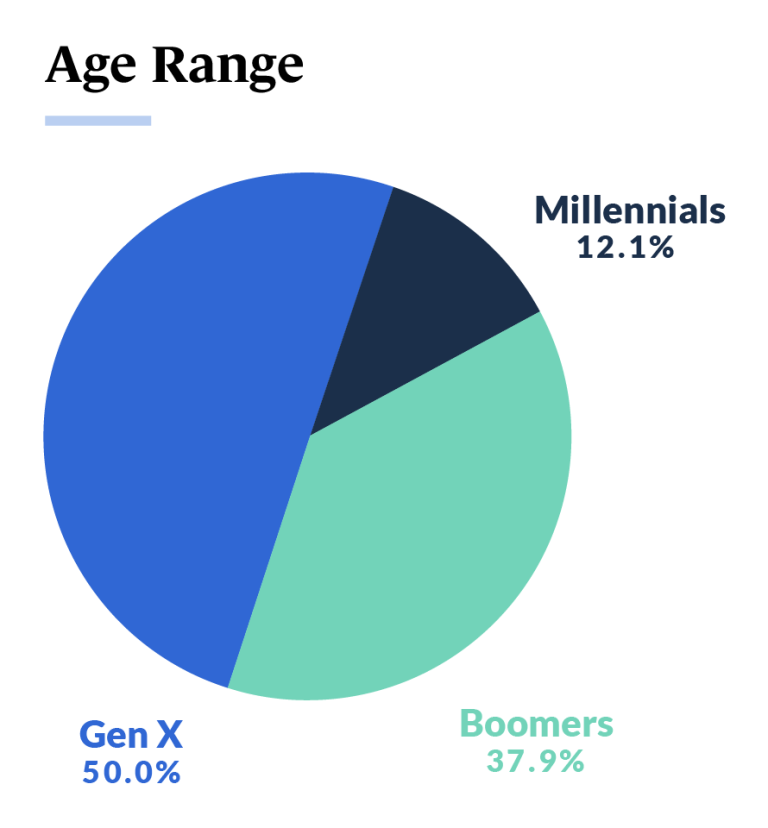 Age Range

Millennials
12.1%

Gen X
50.0%

Boomers
37.9%