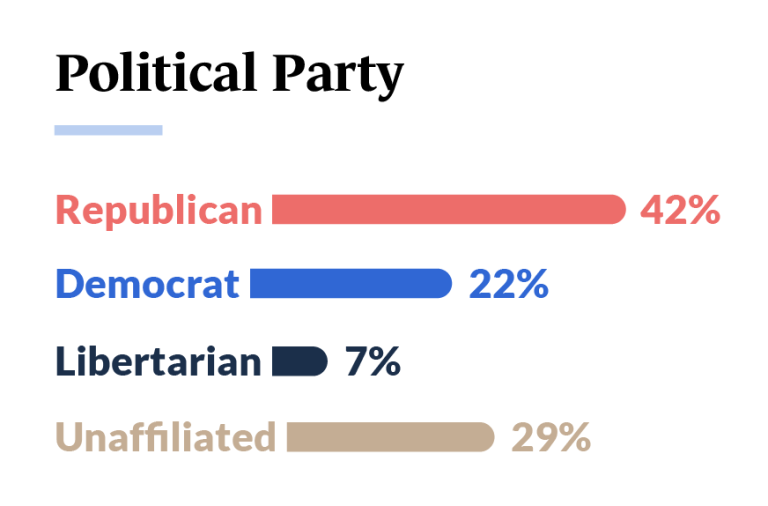 Political Party

Republican 42%

Democrat 22%

Libertarian 7%

Unaffiliated 29%