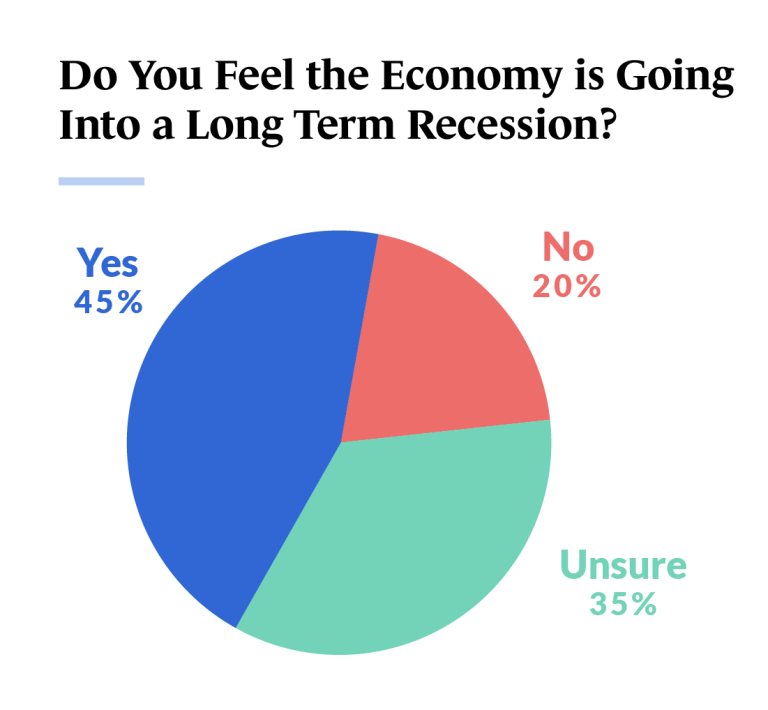 Do You Feel the Economy is Going Into a Long Term Recession?

Yes
45%

No
20%

Unsure
35%