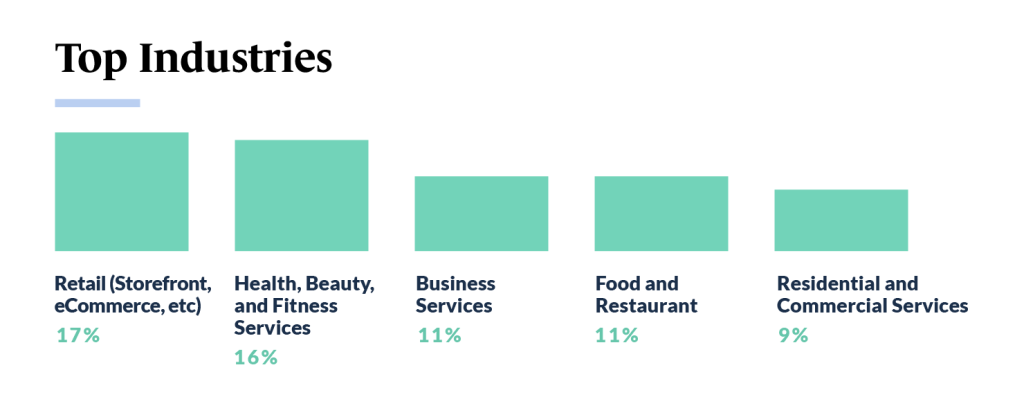 Top Industries

Retail (Storefront, eCommerce, etc)
17%

Health, Beauty, and Fitness Services
16%

Business Services
11%

Food and Restaurant
11%

Residential and Commercial Services
9%