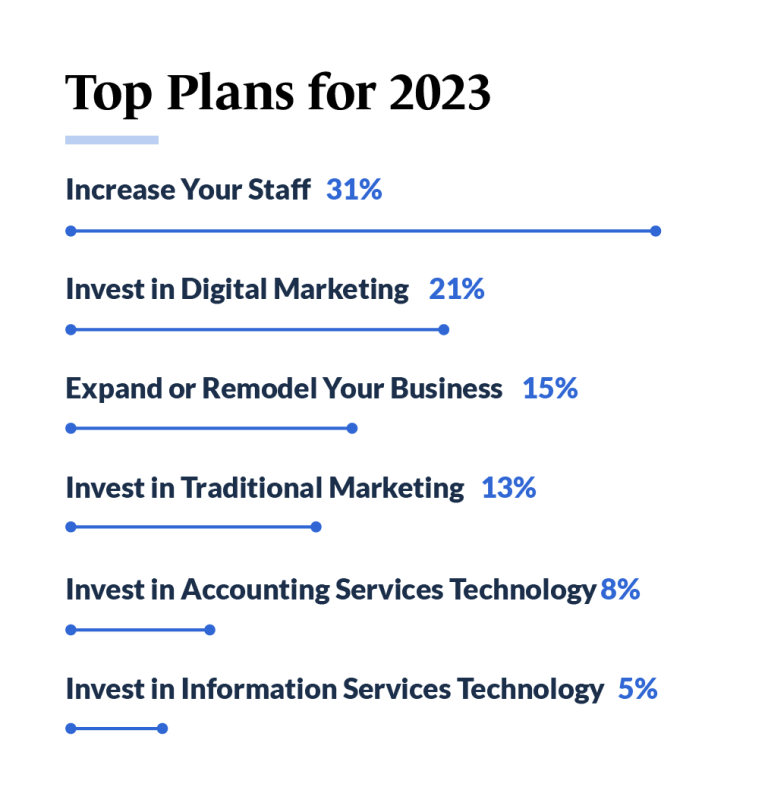 Top Plans for 2023

Increase Your Staff 31%

Invest in Digital Marketing 21%

Expand or Remodel Your Business 15%

Invest in Traditional Marketing 13%

Invest in Accounting Services Technology 8%

Invest in Information Services Technology 5%