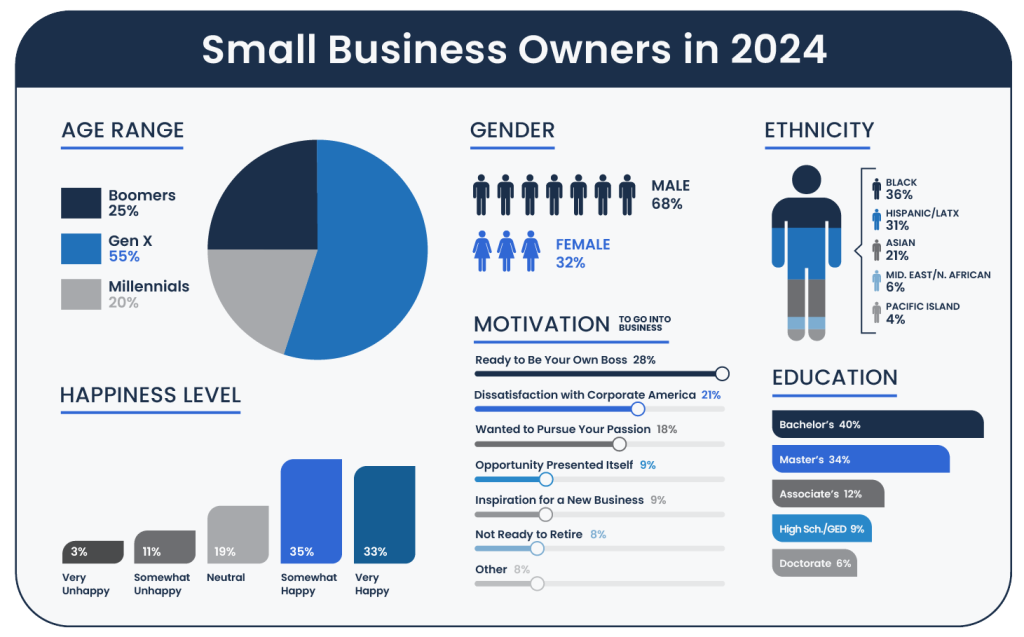 Small Business Owners in 2024

AGE RANGE

Boomers 25%

Gen X 55%

Millennials 20%

HAPPINESS LEVEL

3% Very Unhappy

11% Somewhat Unhappy

19% Neutral

35% Somewhat Happy

33% Very Happy

GENDER

MALE 68%

FEMALE 32%

MOTIVATION TO GO INTO BUSINESS

Ready to Be Your Own Boss 28%

Dissatisfaction with Corporate America 21%

Wanted to Pursue Your Passion 18%

Opportunity Presented Itself 9%

Inspiration for a New Business 9%

Not Ready to Retire 8%

Other 8%

ETHNICITY

BLACK 36%

HISPANIC/LATX 31%

ASIAN 21%

MID. EAST/N. AFRICAN 6%

PACIFIC ISLAND 4%

EDUCATION

Bachelor's 40%

Master's 34%

Associate's 12%

High Sch./GED 9%

Doctorate 6%