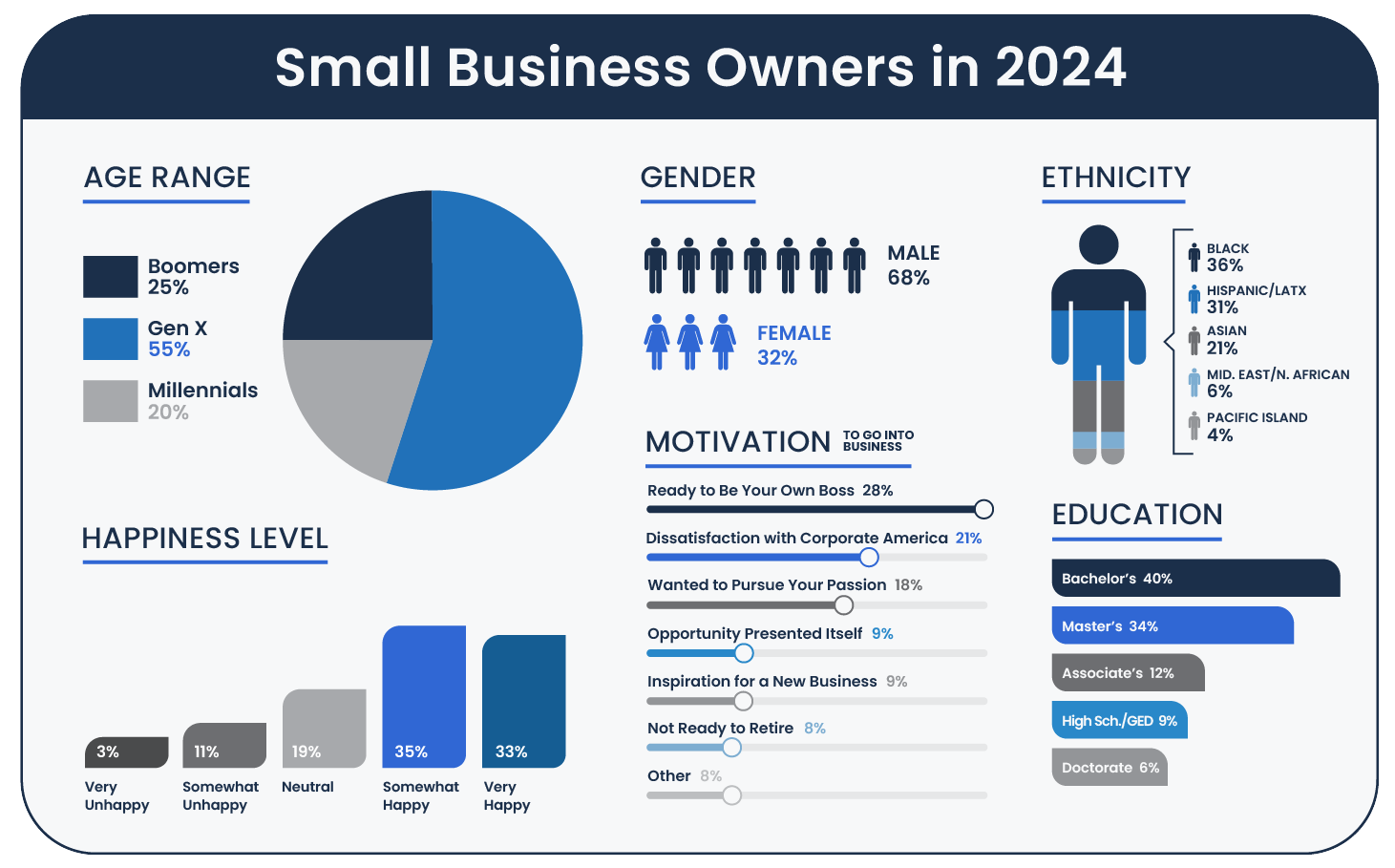 Small Business Owners in 2024

AGE RANGE

Boomers 25%
Gen X 55%
Millennials 20%

HAPPINESS LEVEL

3% Very Unhappy
11% Somewhat Unhappy
19% Neutral
35% Somewhat Happy
33% Very Happy

GENDER

MALE 68%
FEMALE 32%

MOTIVATION TO GO INTO BUSINESS

Ready to Be Your Own Boss 28%
Dissatisfaction with Corporate America 21%
Wanted to Pursue Your Passion 18%
Opportunity Presented Itself 9%
Inspiration for a New Business 9%
Not Ready to Retire 8%
Other 8%

ETHNICITY

BLACK 36%
HISPANIC/LATX 31%
ASIAN 21%
MID. EAST/N. AFRICAN 6%
PACIFIC ISLAND 4%

EDUCATION

Bachelor's 40%
Master's 34%
Associate's 12%
High Sch./GED 9%
Doctorate 6%