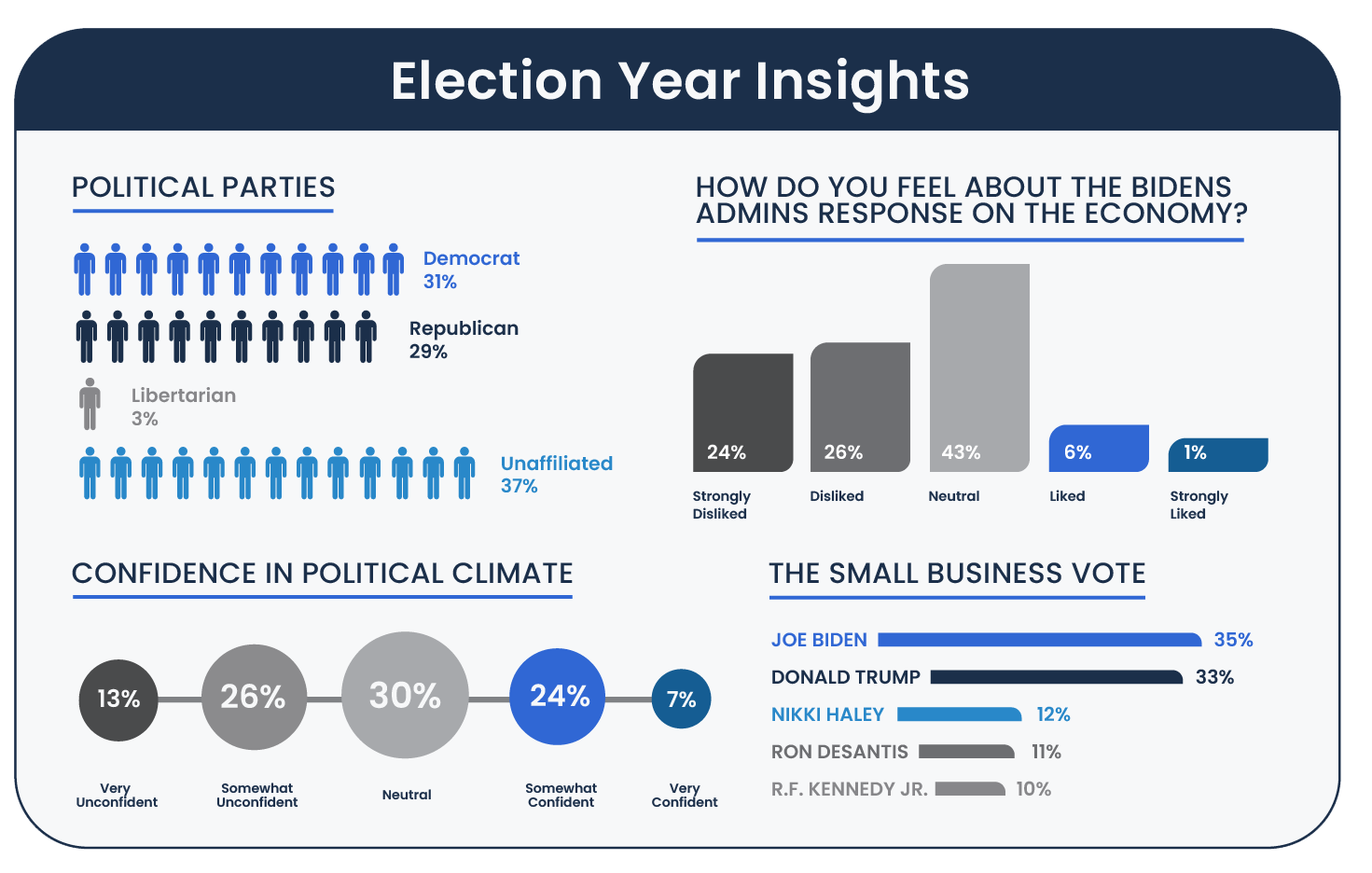 Election Year Insights

POLITICAL PARTIES

Democrat
31%

Republican
29%

Libertarian
3%

Unaffiliated
37%

HOW DO YOU FEEL ABOUT THE BIDENS ADMINS RESPONSE ON THE ECONOMY?

24%
Strongly Disliked

26%
Disliked

43%
Neutral

6%
Liked

1%
Strongly Liked

CONFIDENCE IN POLITICAL CLIMATE

13%
Very Unconfident

26%
Somewhat Unconfident

30%
Neutral

24%
Somewhat Confident

7%
Very Confident

THE SMALL BUSINESS VOTE

JOE BIDEN 35%
DONALD TRUMP 33%
NIKKI HALEY 12%
RON DESANTIS 11%
R.F. KENNEDY JR. 10%