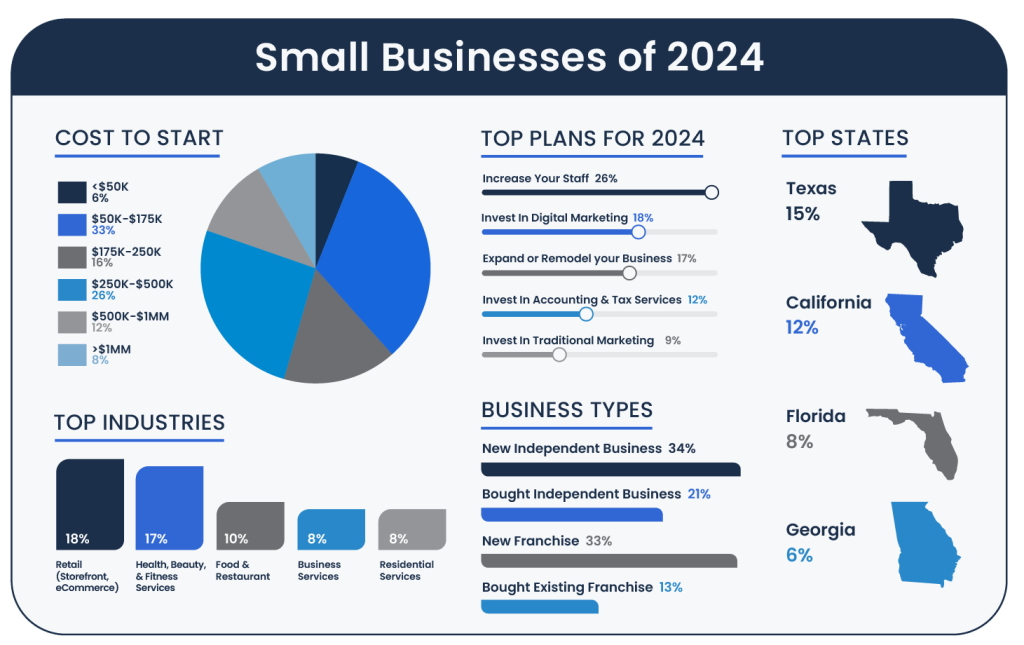 Small Businesses of 2024

COST TO START

<$50K
6%

$50K-$175K
33%

$175K-250K
16%

$250K-$500K
26%

$500K-$1MM
12%

>$1MM
8%

TOP INDUSTRIES

18%
Retail (Storefront, eCommerce)

17%
Health, Beauty, & Fitness Services

10%
Food & Restaurant

8%
Business Services

8%
Residential Services

TOP PLANS FOR 2024

Increase Your Staff 26%

Invest In Digital Marketing 18%

Expand or Remodel your Business 17%

Invest In Accounting & Tax Services 12%

Invest In Traditional Marketing 9%

BUSINESS TYPES

New Independent Business 34%

Bought Independent Business 21%

New Franchise 33%

Bought Existing Franchise 13%

TOP STATES

Texas
15%

California
12%

Florida
8%

Georgia
6%