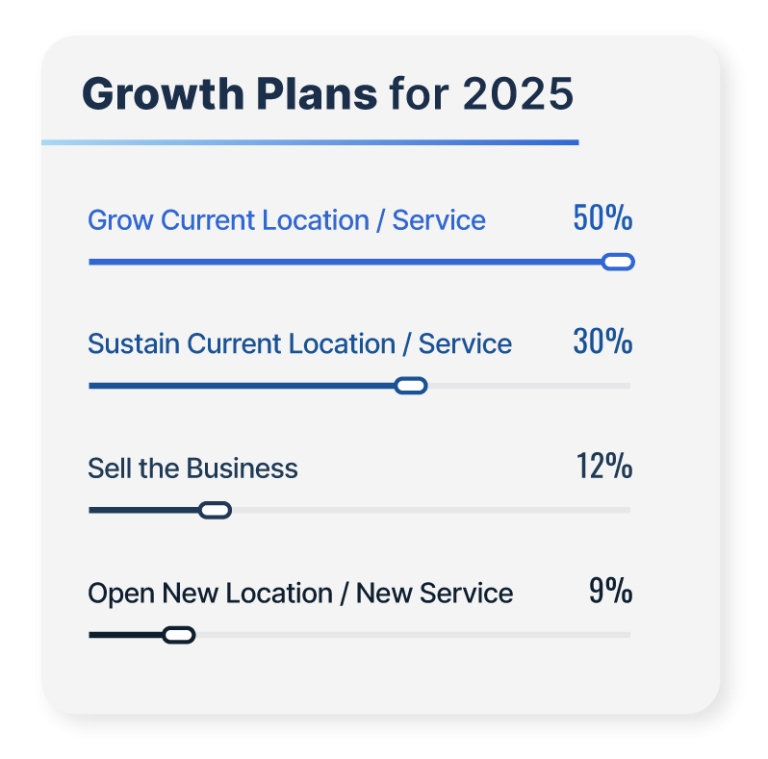 Growth Plans for 2025

Grow Current Location / Service 50%

Sustain Current Location / Service 30%

Sell the Business 12%

Open New Location / New Service 9%