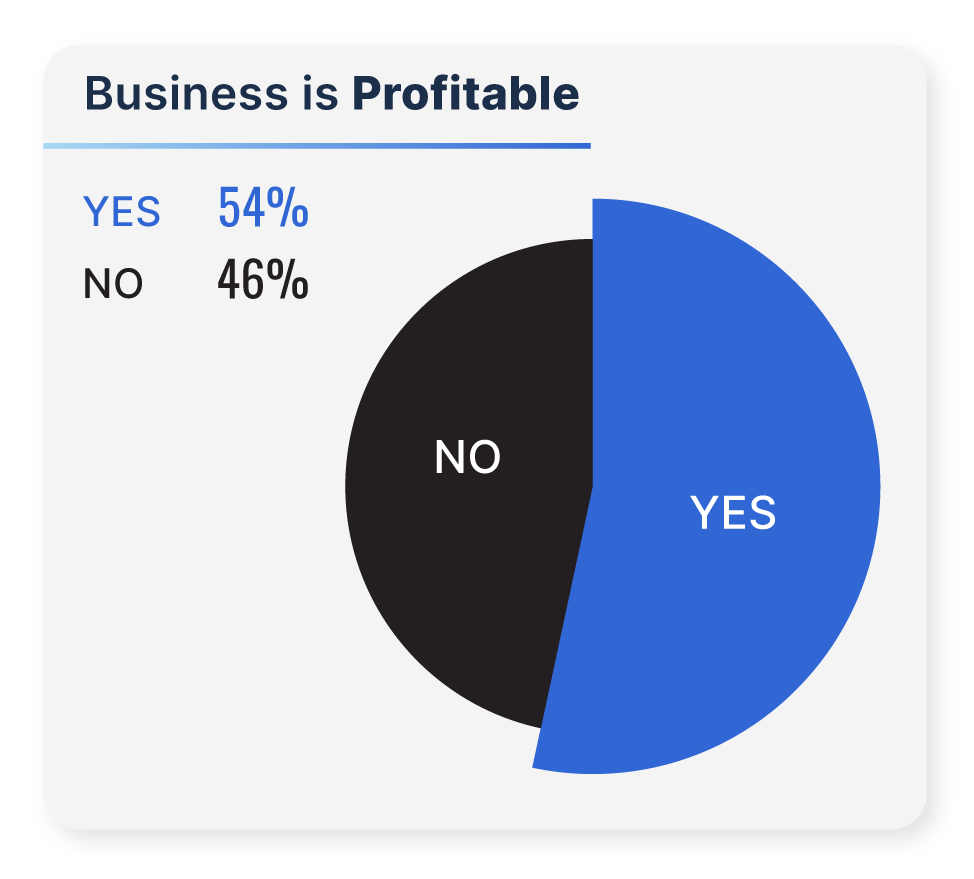 Business is Profitable

YES 54%
NO 46%

NO
YES