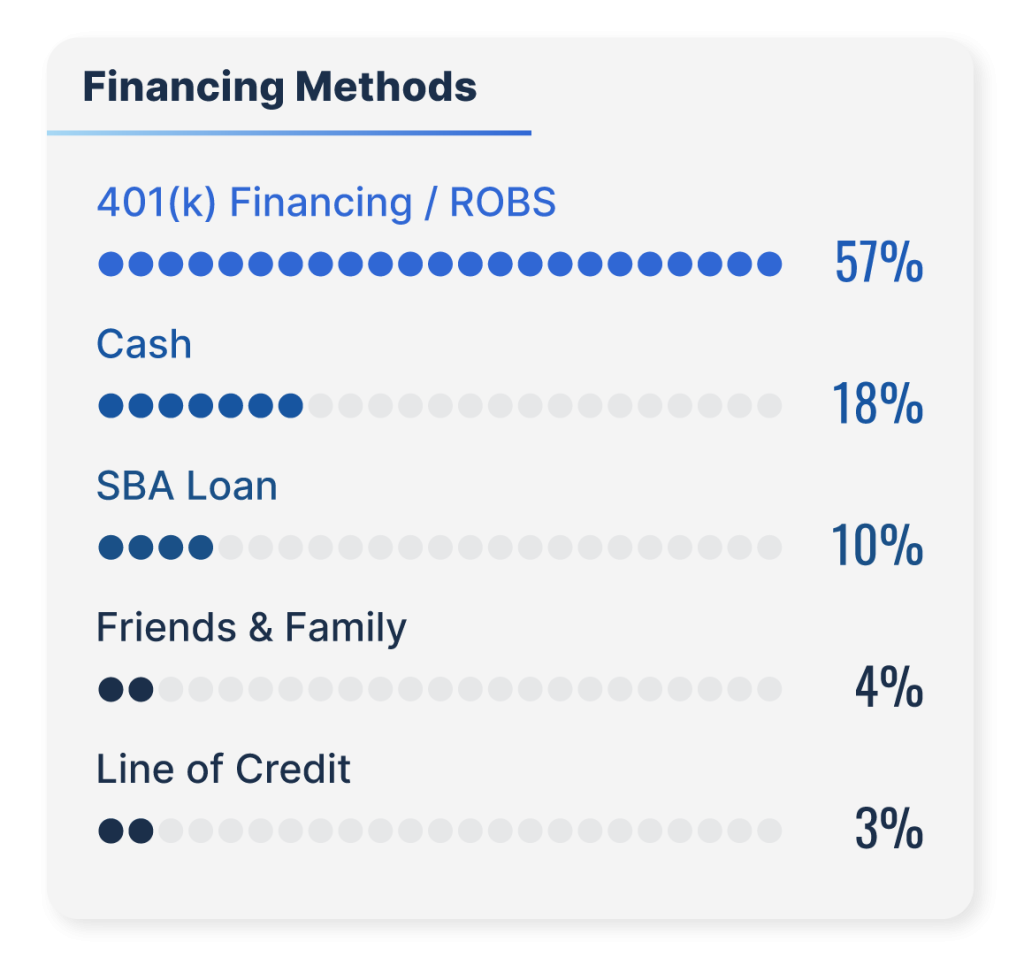 Financing Methods

401(k) Financing / ROBS
57%

Cash
18%

SBA Loan
10%

Friends & Family
4%

Line of Credit
3%