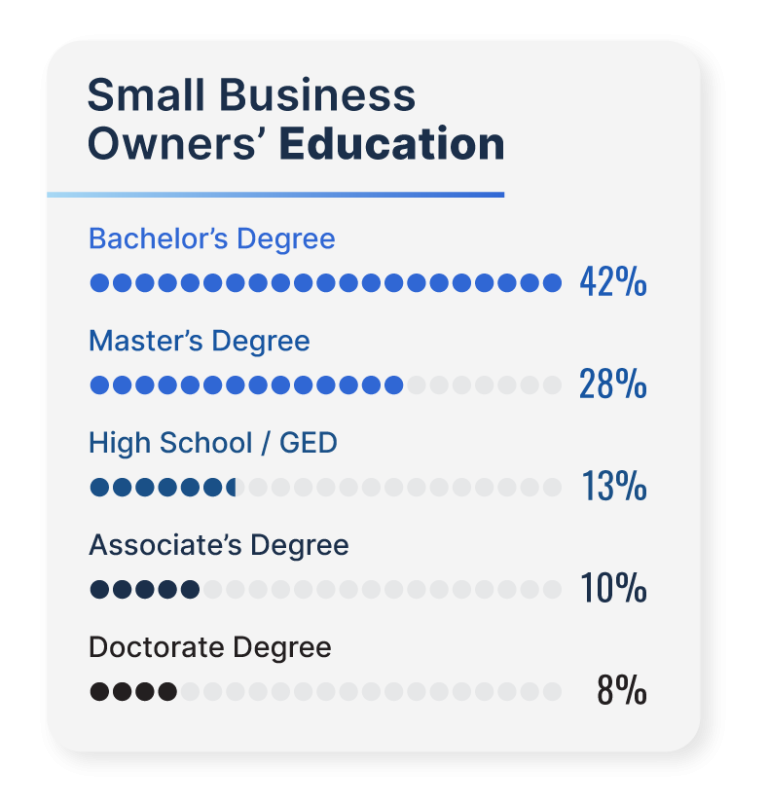 Small Business Owners' Education

Bachelor's Degree
42%

Master's Degree
28%

High School / GED
13%

Associate's Degree
10%

Doctorate Degree
8%