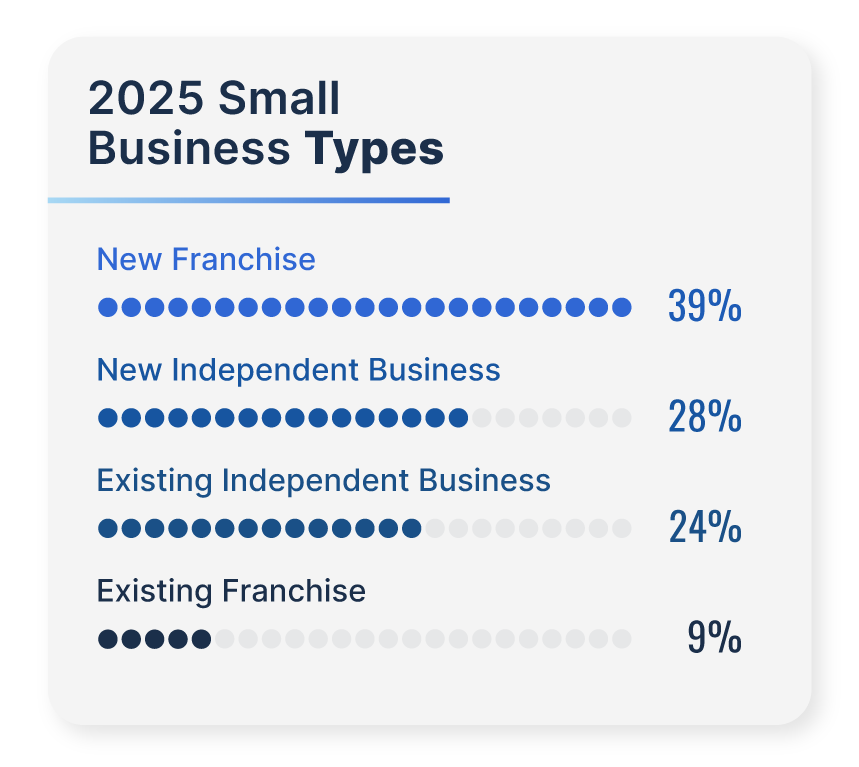 2025 Small Business Types

New Franchise
39%

New Independent Business
28%

Existing Independent Business
24%

Existing Franchise
9%